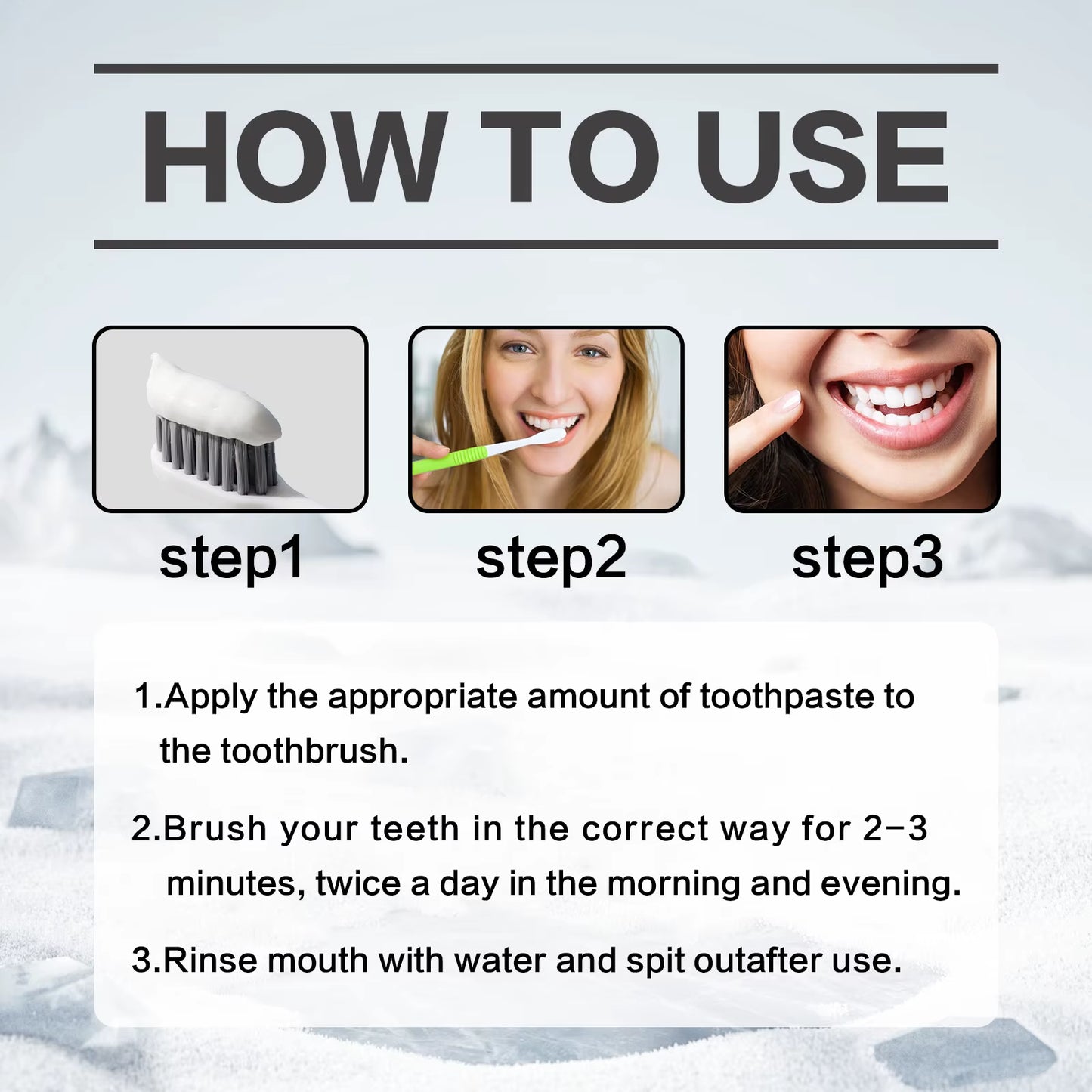 HOW TO USE

step1

step2

step3

1.Apply the appropriate amount of toothpaste to the toothbrush.

2.Brush your teeth in the correct way for 2-3 minutes, twice a day in the morning and evening.

3.Rinse mouth with water and spit outafter use.